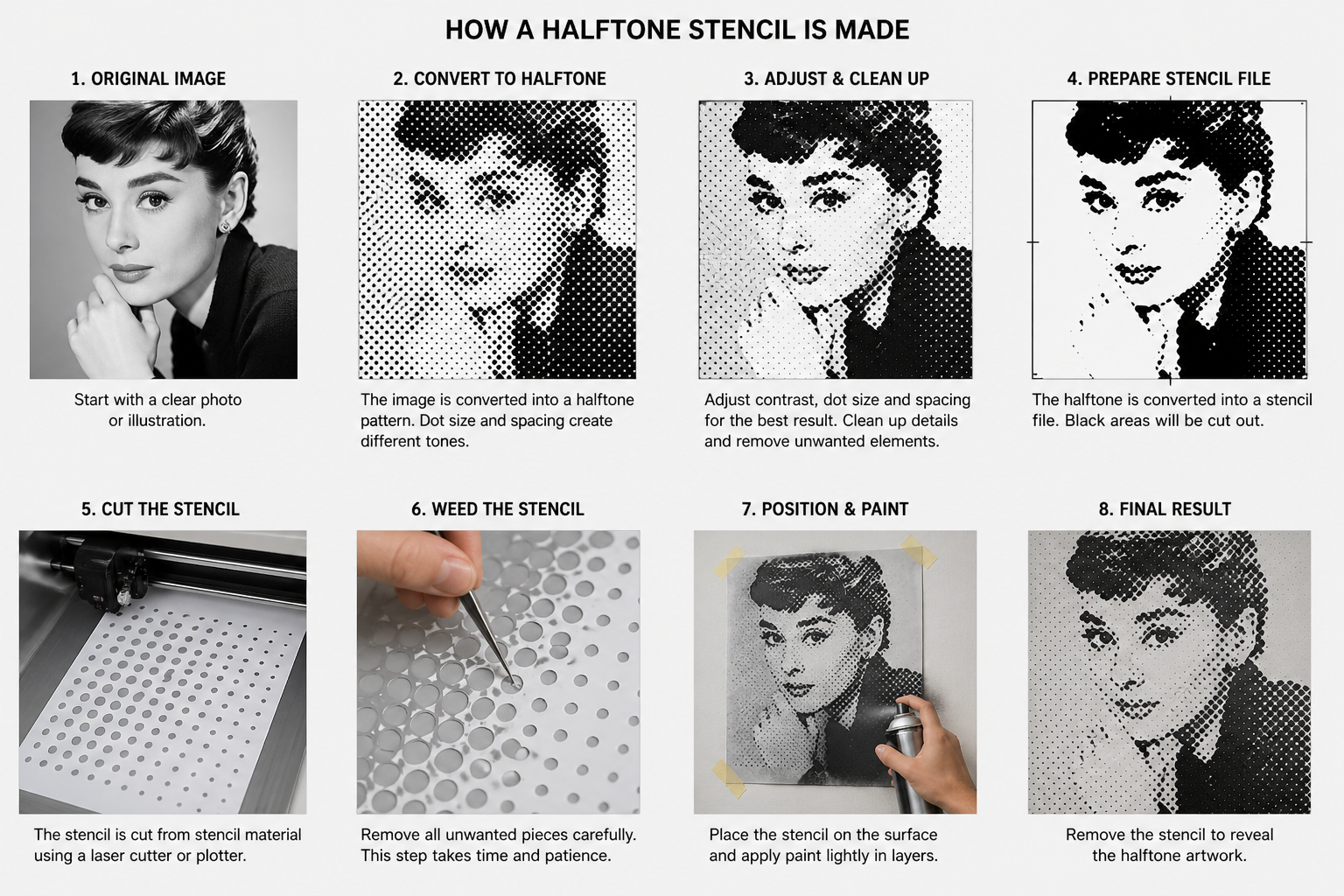 HOW A HALFTONE STENCIL IS MADE

1. ORIGINAL IMAGE

Start with a clear photo or illustration.

2. CONVERT TO HALFTONE

The image is converted into a halftone pattern. Dot size and spacing create different tones.

3. ADJUST & CLEAN UP

Adjust contrast, dot size and spacing for the best result. Clean up details and remove unwanted elements.

4. PREPARE STENCIL FILE

The halftone is converted into a stencil file. Black areas will be cut out.

5. CUT THE STENCIL

The stencil is cut from stencil material using a laser cutter or plotter.

6. WEED THE STENCIL

Remove all unwanted pieces carefully. This step takes time and patience.

7. POSITION & PAINT

Place the stencil on the surface and apply paint lightly in layers.

8. FINAL RESULT

Remove the stencil to reveal the halftone artwork.